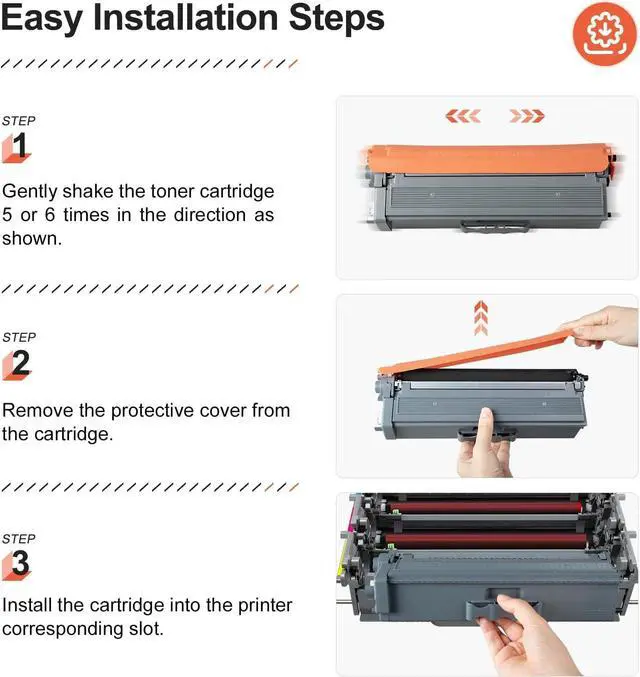 Easy Installation Steps

STEP
1

Gently shake the toner cartridge 5 or 6 times in the direction as shown.

STEP
2

Remove the protective cover from the cartridge.

STEP
3

Install the cartridge into the printer corresponding slot.