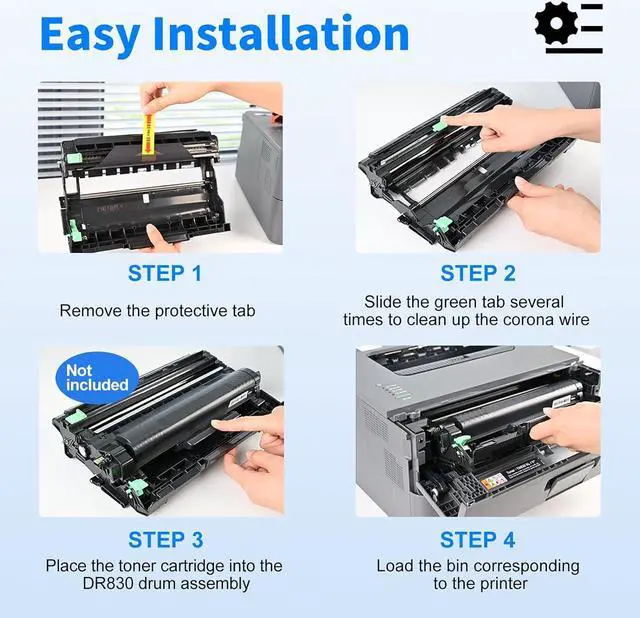 Easy Installation

STEP 1
Remove the protective tab

STEP 2
Slide the green tab several times to clean up the corona wire

Not included

STEP 3
Place the toner cartridge into the DR830 drum assembly

STEP 4
Load the bin corresponding to the printer