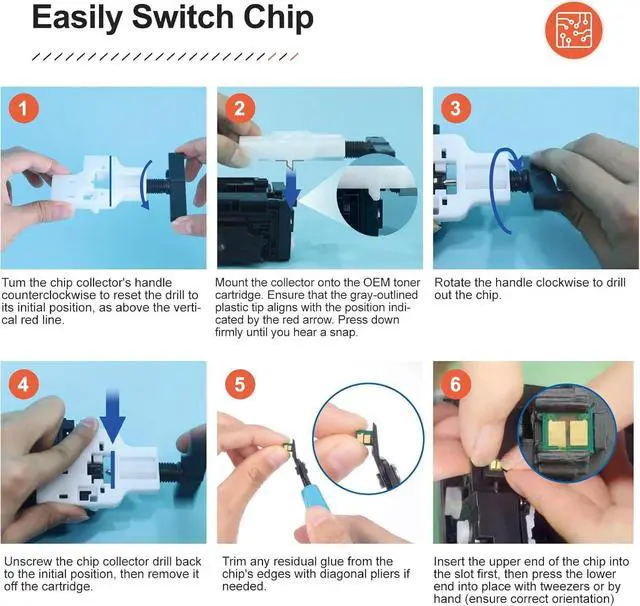 Easily Switch Chip

1

Tum the chip collector's handle counterclockwise to reset the drill to its initial position, as above the vertical red line.

2

Mount the collector onto the OEM toner cartridge. Ensure that the gray-outlined plastic tip aligns with the position indicated by the red arrow. Press down firmly until you hear a snap.

3

Rotate the handle clockwise to drill out the chip.

4

Unscrew the chip collector drill back to the initial position, then remove it off the cartridge.

5

Trim any residual glue from the chip's edges with diagonal pliers if needed.

6

Insert the upper end of the chip into the slot first, then press the lower end into place with tweezers or by hand (ensure correct orientation)