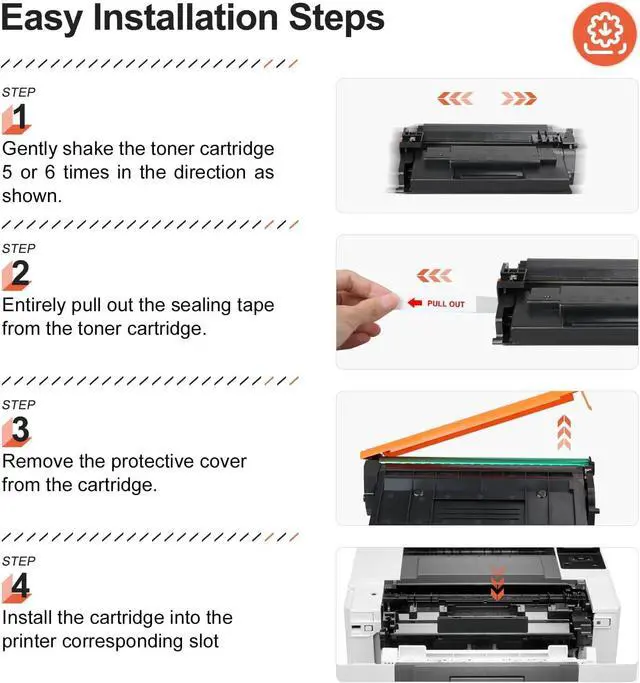 Easy Installation Steps

STEP
1
Gently shake the toner cartridge 5 or 6 times in the direction as shown.

STEP
2
Entirely pull out the sealing tape from the toner cartridge.

PULL OUT

STEP
3
Remove the protective cover from the cartridge.

STEP
4
Install the cartridge into the printer corresponding slot