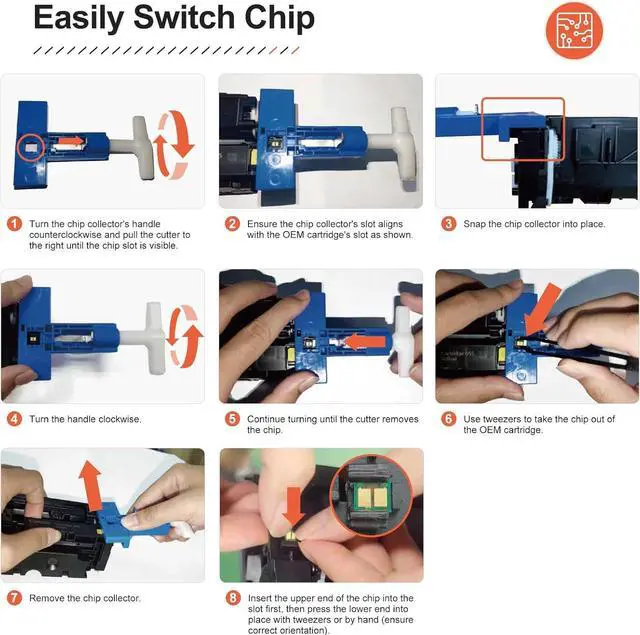 Easily Switch Chip

1 Turn the chip collector's handle counterclockwise and pull the cutter to the right until the chip slot is visible.

2 Ensure the chip collector's slot aligns with the OEM cartridge's slot as shown.

3 Snap the chip collector into place.

4 Turn the handle clockwise.

5 Continue turning until the cutter removes the chip.

6 Use tweezers to take the chip out of the OEM cartridge.

7 Remove the chip collector.

8 Insert the upper end of the chip into the slot first, then press the lower end into place with tweezers or by hand (ensure correct orientation).