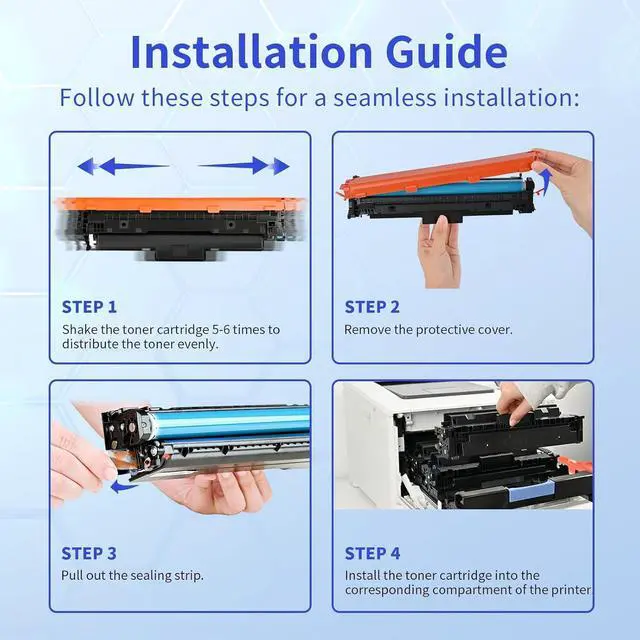 Installation Guide

Follow these steps for a seamless installation:

STEP 1

Shake the toner cartridge 5-6 times to distribute the toner evenly.

STEP 2

Remove the protective cover.

STEP 3

Pull out the sealing strip.

STEP 4

Install the toner cartridge into the corresponding compartment of the printer