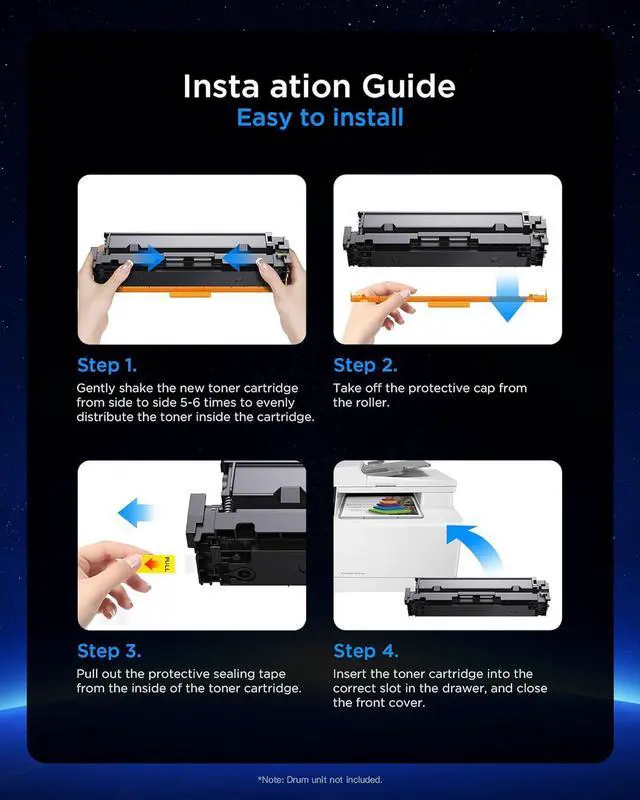 Insta ation Guide
Easy to install

Step 1.
Gently shake the new toner cartridge from side to side 5-6 times to evenly distribute the toner inside the cartridge.

Step 2.
Take off the protective cap from the roller.

PULL

Step 3.
Pull out the protective sealing tape from the inside of the toner cartridge.

Step 4.
Insert the toner cartridge into the correct slot in the drawer, and close the front cover.

*Note: Drum unit not included.