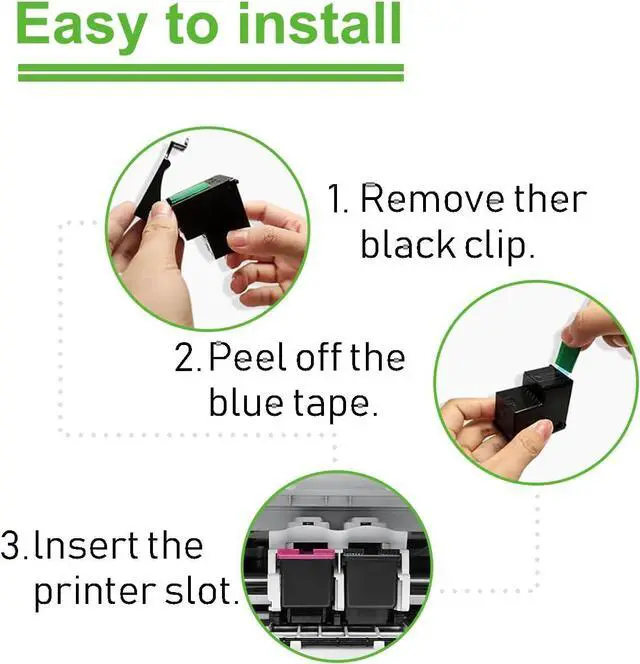 Easy to install

1. Remove ther black clip.

2. Peel off the blue tape.

3. Insert the printer slot.