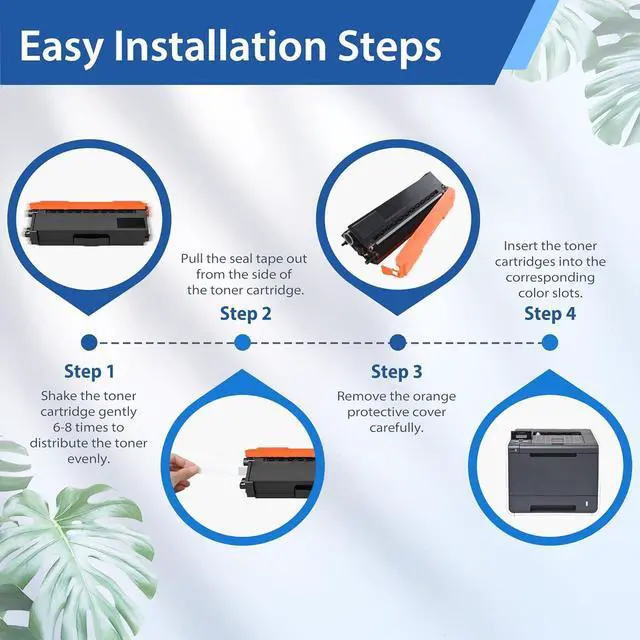 Easy Installation Steps

Step 1

Shake the toner cartridge gently 6-8 times to distribute the toner evenly.

Pull the seal tape out from the side of the toner cartridge.

Step 2

Step 3

Remove the orange protective cover carefully.

Insert the toner cartridges into the corresponding color slots.

Step 4