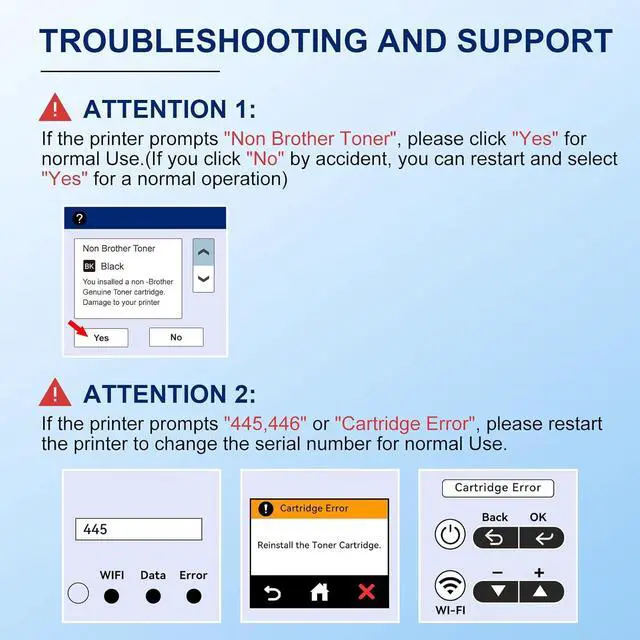 TROUBLESHOOTING AND SUPPORT

ATTENTION 1:
If the printer prompts "Non Brother Toner", please click "Yes" for normal Use.(If you click "No" by accident, you can restart and select "Yes" for a normal operation)

?
Non Brother Toner
BK Black
You insalled a non -Brother Genuine Toner cartridge. Damage to your printer
Yes
No

ATTENTION 2:
If the printer prompts "445,446" or "Cartridge Error", please restart the printer to change the serial number for normal Use.

445
WIFI Data Error

Cartridge Error
Reinstall the Toner Cartridge.

Cartridge Error
Back OK
− +
WI-FI