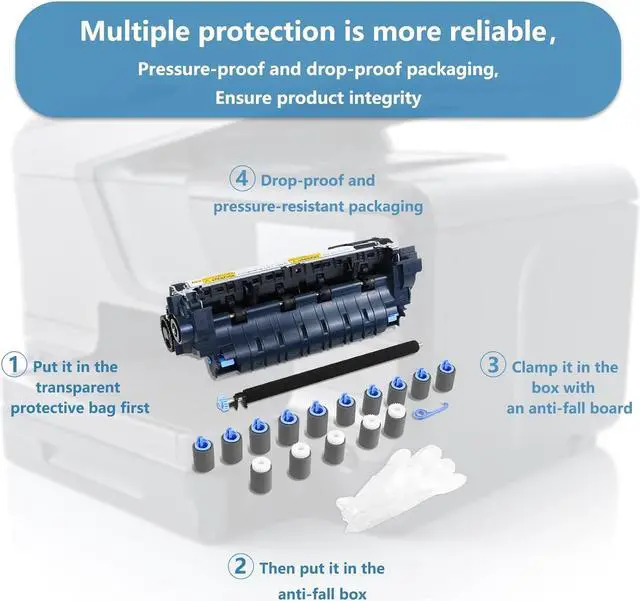 Multiple protection is more reliable,

Pressure-proof and drop-proof packaging,
Ensure product integrity

4 Drop-proof and pressure-resistant packaging

1 Put it in the transparent protective bag first

3 Clamp it in the box with an anti-fall board

2 Then put it in the anti-fall box