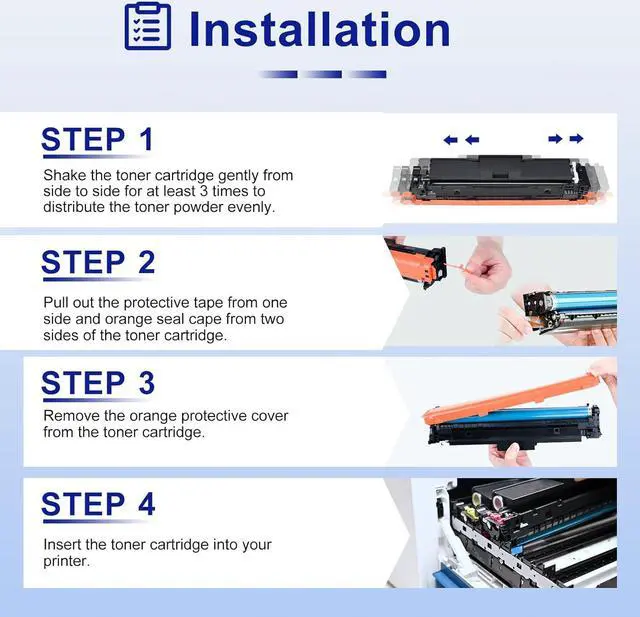 Installation

STEP 1

Shake the toner cartridge gently from side to side for at least 3 times to distribute the toner powder evenly.

STEP 2

Pull out the protective tape from one side and orange seal cape from two sides of the toner cartridge.

STEP 3

Remove the orange protective cover from the toner cartridge.

STEP 4

Insert the toner cartridge into your printer.