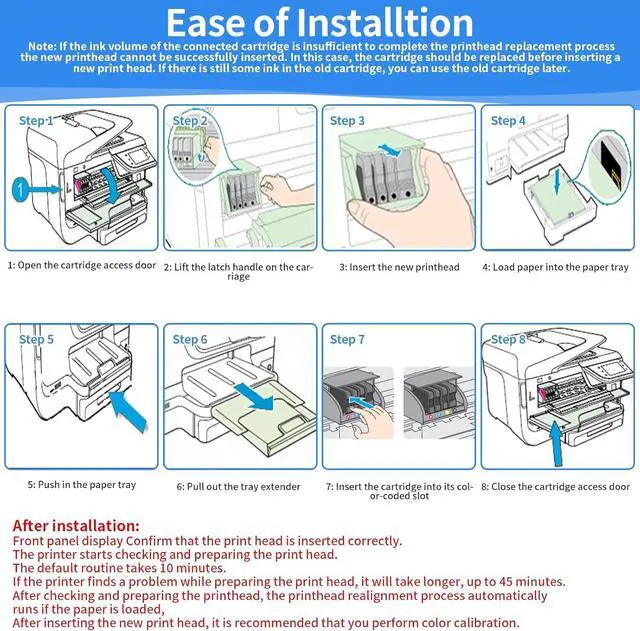 Ease of Installtion

Note: If the ink volume of the connected cartridge is insufficient to complete the printhead replacement process the new printhead cannot be successfully inserted. In this case, the cartridge should be replaced before inserting a new print head. If there is still some ink in the old cartridge, you can use the old cartridge later.

Step 1

1

1: Open the cartridge access door

Step 2

2: Lift the latch handle on the carriage

Step 3

3: Insert the new printhead

Step 4

4: Load paper into the paper tray

Step 5

5: Push in the paper tray

Step 6

6: Pull out the tray extender

Step 7

7: Insert the cartridge into its color-coded slot

Step 8

8: Close the cartridge access door

After installation:
Front panel display Confirm that the print head is inserted correctly.
The printer starts checking and preparing the print head.
The default routine takes 10 minutes.
If the printer finds a problem while preparing the print head, it will take longer, up to 45 minutes.
After checking and preparing the printhead, the printhead realignment process automatically runs if the paper is loaded,
After inserting the new print head, it is recommended that you perform color calibration.