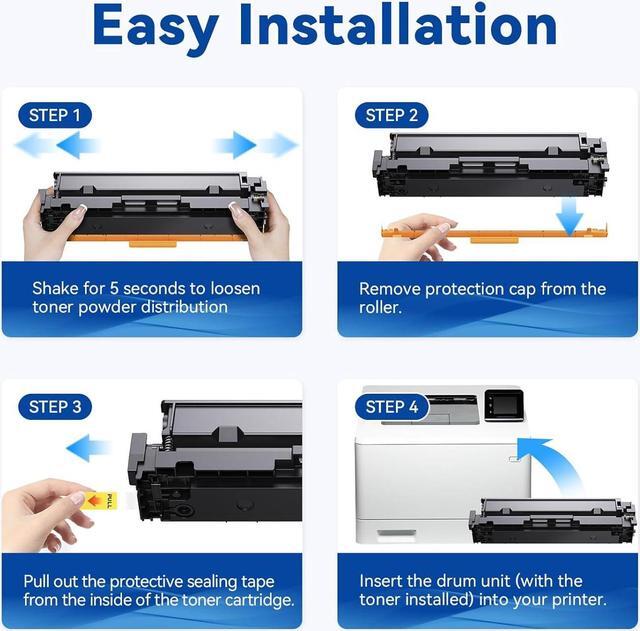 Easy Installation

STEP 1

Shake for 5 seconds to loosen toner powder distribution

STEP 2

Remove protection cap from the roller.

STEP 3

PULL

Pull out the protective sealing tape from the inside of the toner cartridge.

STEP 4

Insert the drum unit (with the toner installed) into your printer.