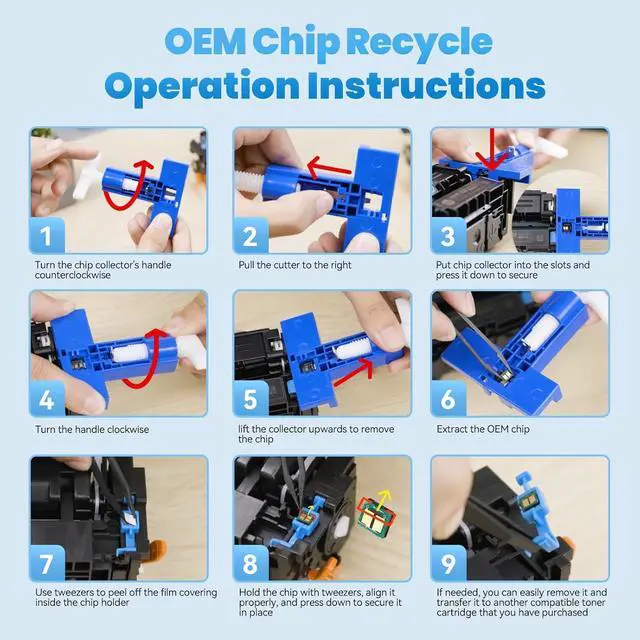 OEM Chip Recycle Operation Instructions

1
Turn the chip collector's handle counterclockwise

2
Pull the cutter to the right

3
Put chip collector into the slots and press it down to secure

4
Turn the handle clockwise

5
lift the collector upwards to remove the chip

6
Extract the OEM chip

7
Use tweezers to peel off the film covering inside the chip holder

8
Hold the chip with tweezers, align it properly, and press down to secure it in place

9
If needed, you can easily remove it and transfer it to another compatible toner cartridge that you have purchased