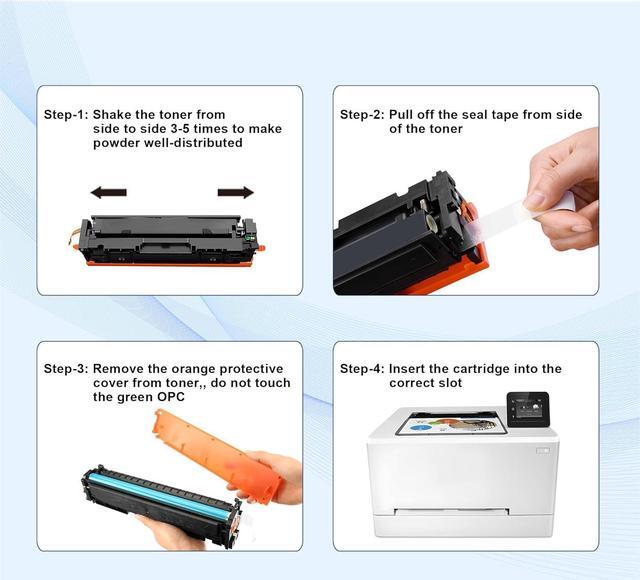 Step-1: Shake the toner from side to side 3-5 times to make powder well-distributed

Step-2: Pull off the seal tape from side of the toner

Step-3: Remove the orange protective cover from toner,, do not touch the green OPC

Step-4: Insert the cartridge into the correct slot