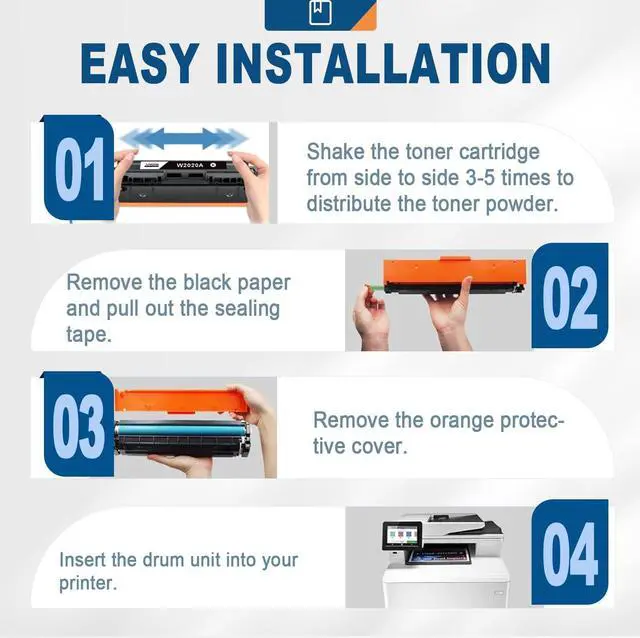 EASY INSTALLATION

01

W2020A

Shake the toner cartridge from side to side 3-5 times to distribute the toner powder.

Remove the black paper and pull out the sealing tape.

02

03

Remove the orange protective cover.

Insert the drum unit into your printer.

04