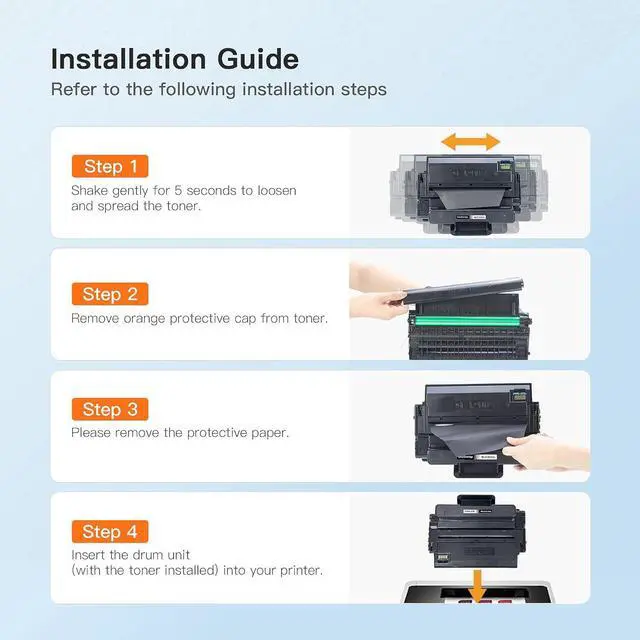 Installation Guide
Refer to the following installation steps

Step 1
Shake gently for 5 seconds to loosen and spread the toner.

Step 2
Remove orange protective cap from toner.

Step 3
Please remove the protective paper.

Step 4
Insert the drum unit
(with the toner installed) into your printer.