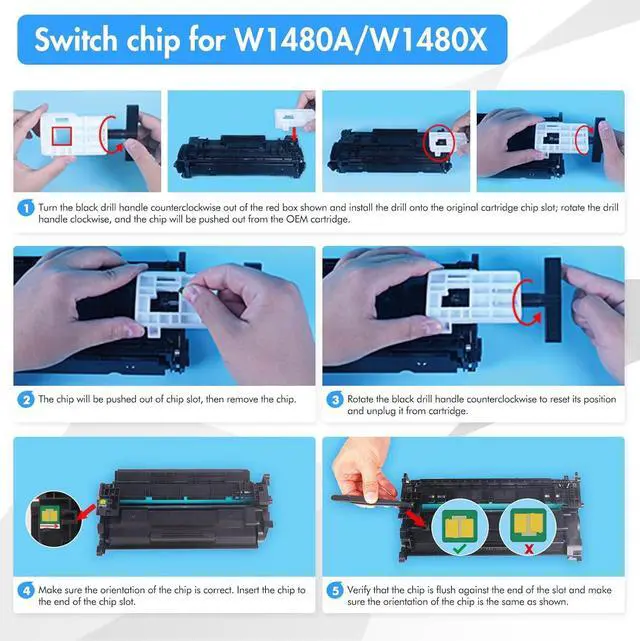 Switch chip for W1480A/W1480X

1 Turn the black drill handle counterclockwise out of the red box shown and install the drill onto the original cartridge chip slot; rotate the drill handle clockwise, and the chip will be pushed out from the OEM cartridge.

2 The chip will be pushed out of chip slot, then remove the chip.

3 Rotate the black drill handle counterclockwise to reset its position and unplug it from cartridge.

4 Make sure the orientation of the chip is correct. Insert the chip to the end of the chip slot.

5 Verify that the chip is flush against the end of the slot and make sure the orientation of the chip is the same as shown.