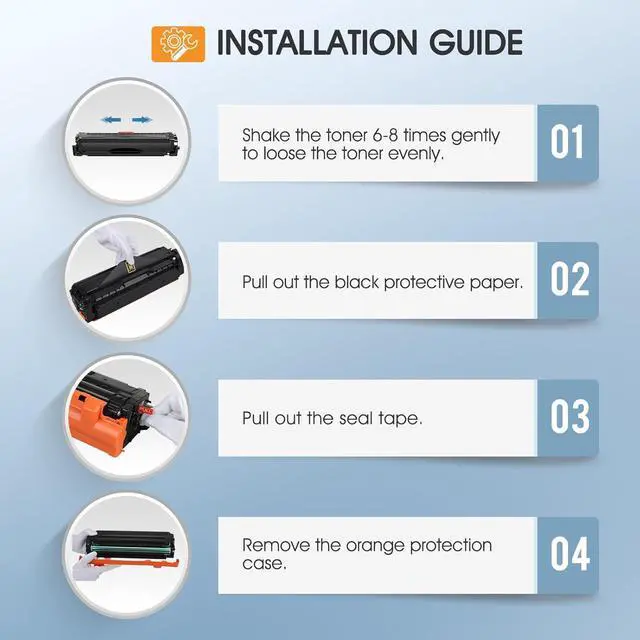 INSTALLATION GUIDE

Shake the toner 6-8 times gently to loose the toner evenly.

01

Pull out the black protective paper.

02

Pull out the seal tape.

03

Remove the orange protection case.

04