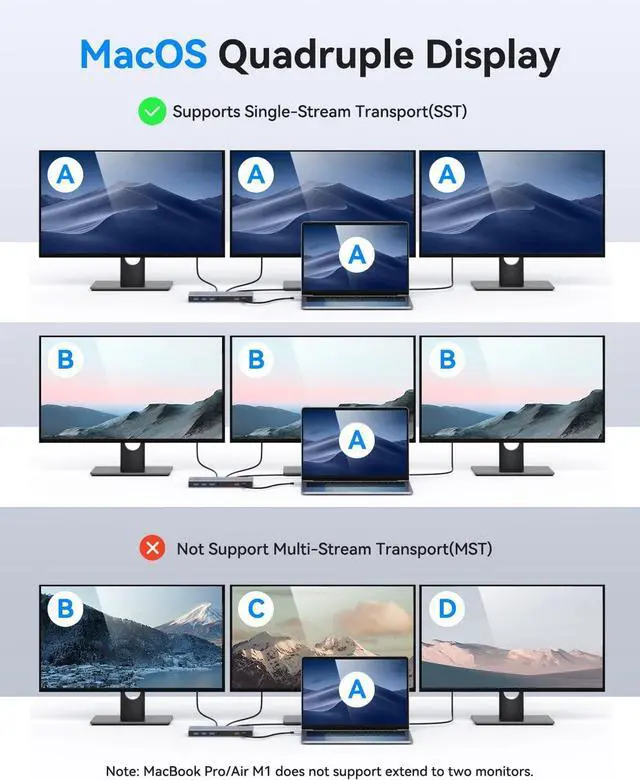 MacOS Quadruple Display

Supports Single-Stream Transport(SST)

A A A
A

B B B
A

Not Support Multi-Stream Transport(MST)

B C D
A

Note: MacBook Pro/Air M1 does not support extend to two monitors.