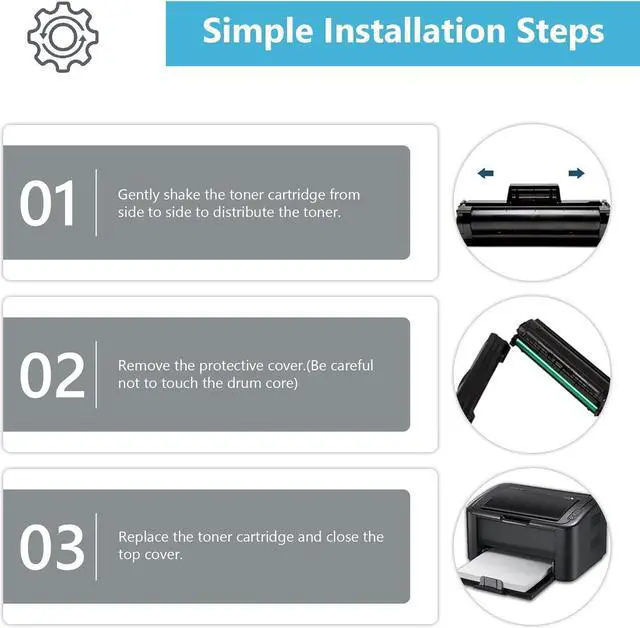 Simple Installation Steps

01

Gently shake the toner cartridge from side to side to distribute the toner.

02

Remove the protective cover.(Be careful not to touch the drum core)

03

Replace the toner cartridge and close the top cover.