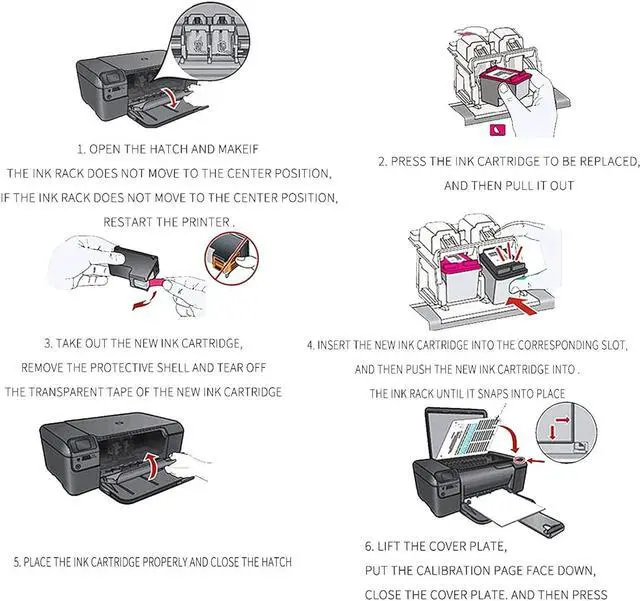 1. OPEN THE HATCH AND MAKEIF THE INK RACK DOES NOT MOVE TO THE CENTER POSITION, IF THE INK RACK DOES NOT MOVE TO THE CENTER POSITION, RESTART THE PRINTER .

2. PRESS THE INK CARTRIDGE TO BE REPLACED, AND THEN PULL IT OUT

3. TAKE OUT THE NEW INK CARTRIDGE, REMOVE THE PROTECTIVE SHELL AND TEAR OFF THE TRANSPARENT TAPE OF THE NEW INK CARTRIDGE

4. INSERT THE NEW INK CARTRIDGE INTO THE CORRESPONDING SLOT, AND THEN PUSH THE NEW INK CARTRIDGE INTO . THE INK RACK UNTIL IT SNAPS INTO PLACE

5. PLACE THE INK CARTRIDGE PROPERLY AND CLOSE THE HATCH

6. LIFT THE COVER PLATE, PUT THE CALIBRATION PAGE FACE DOWN, CLOSE THE COVER PLATE. AND THEN PRESS