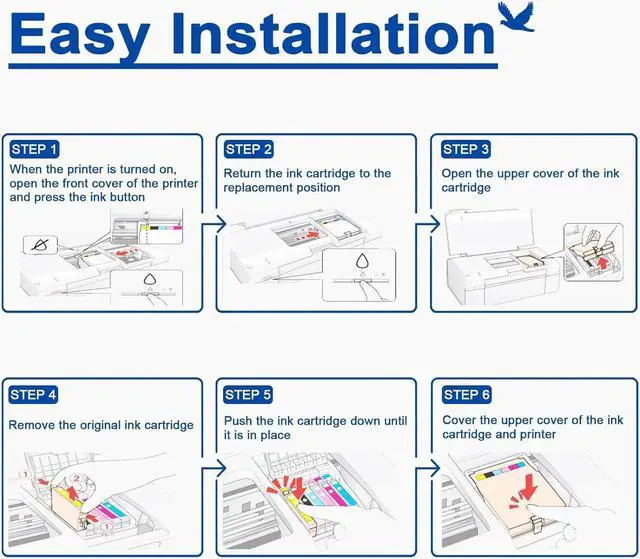 Easy Installation

STEP 1
When the printer is turned on, open the front cover of the printer and press the ink button

STEP 2
Return the ink cartridge to the replacement position

STEP 3
Open the upper cover of the ink cartridge

STEP 4
Remove the original ink cartridge

1
2
1

STEP 5
Push the ink cartridge down until it is in place

STEP 6
Cover the upper cover of the ink cartridge and printer