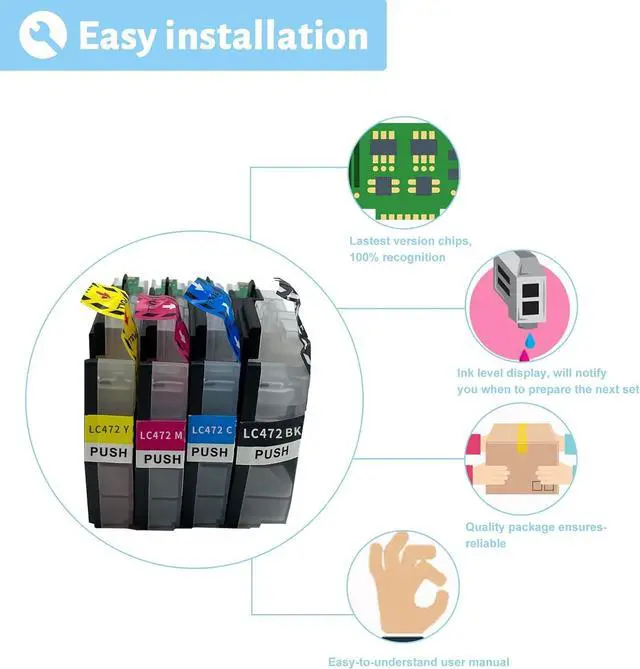 Easy installation

LC472 Y
PUSH

LC472 M
PUSH

LC472 C
PUSH

LC472 BK
PUSH

Lastest version chips, 100% recognition

Ink level display, will notify you when to prepare the next set

Quality package ensures-reliable

Easy-to-understand user manual