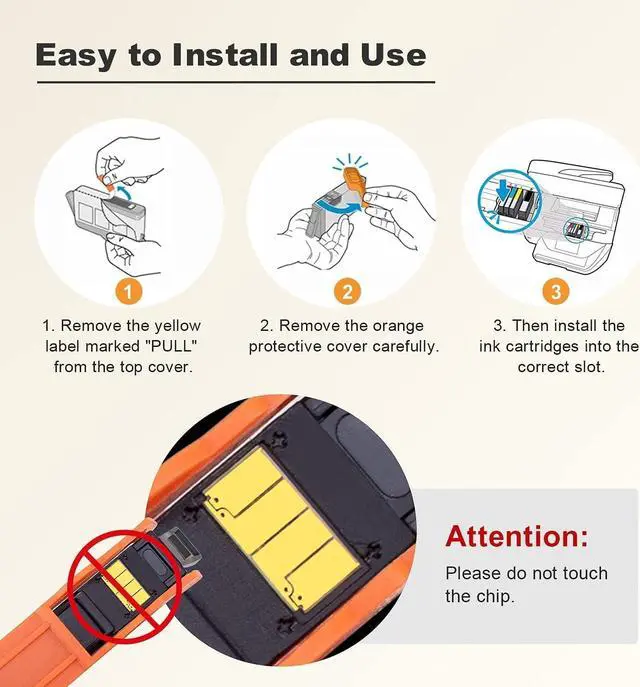 Easy to Install and Use

1

1. Remove the yellow label marked "PULL" from the top cover.

2

2. Remove the orange protective cover carefully.

3

3. Then install the ink cartridges into the correct slot.

Attention:

Please do not touch the chip.