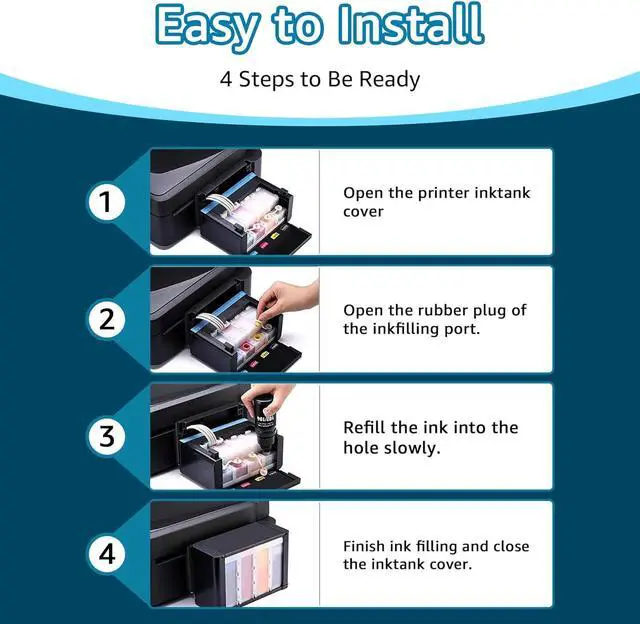 Easy to Install

4 Steps to Be Ready

1

Open the printer inktank cover

2

Open the rubber plug of the inkfilling port.

3

Refill the ink into the hole slowly.

4

Finish ink filling and close the inktank cover.