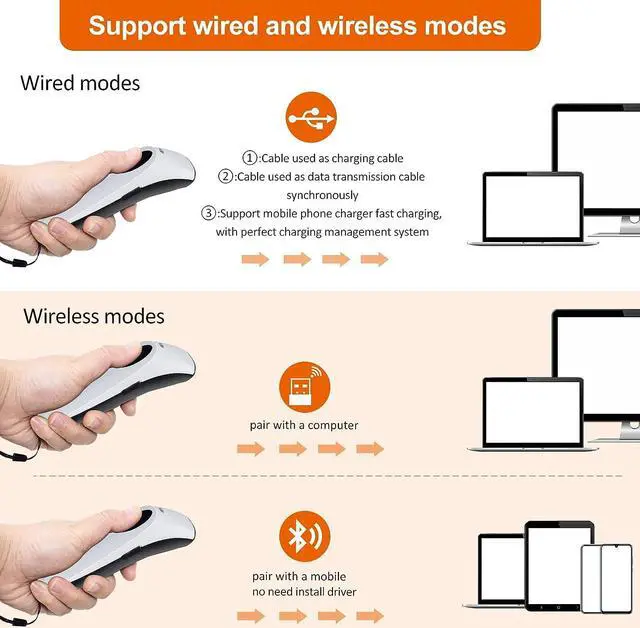 Support wired and wireless modes

Wired modes

①:Cable used as charging cable
②:Cable used as data transmission cable synchronously
③:Support mobile phone charger fast charging, with perfect charging management system

Wireless modes

pair with a computer

pair with a mobile
no need install driver