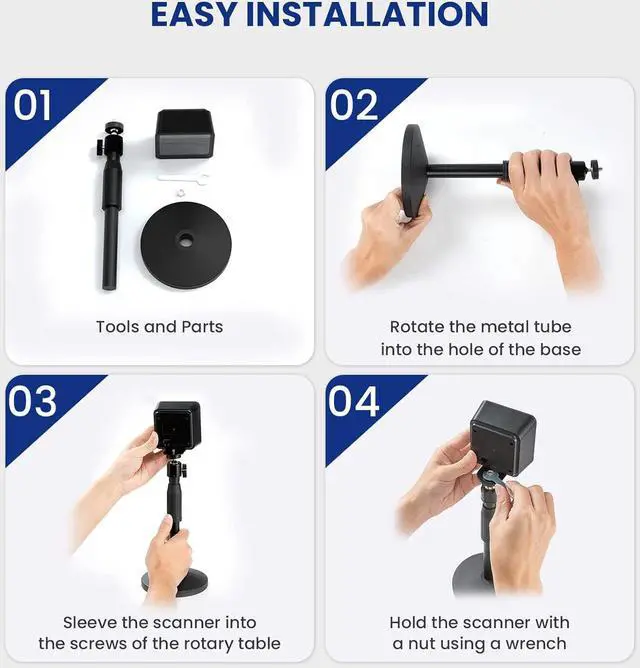 EASY INSTALLATION

01

Tools and Parts

02

Rotate the metal tube into the hole of the base

03

Sleeve the scanner into the screws of the rotary table

04

Hold the scanner with a nut using a wrench