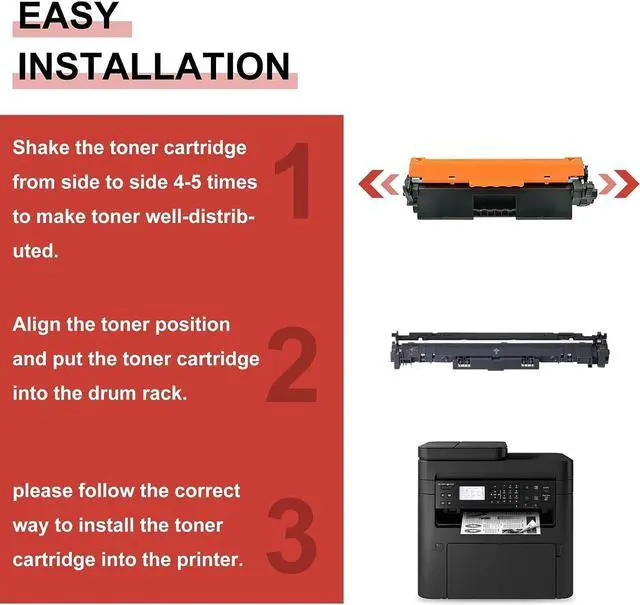 EASY INSTALLATION

Shake the toner cartridge from side to side 4-5 times to make toner well-distributed.

1

Align the toner position and put the toner cartridge into the drum rack.

2

please follow the correct way to install the toner cartridge into the printer.

3