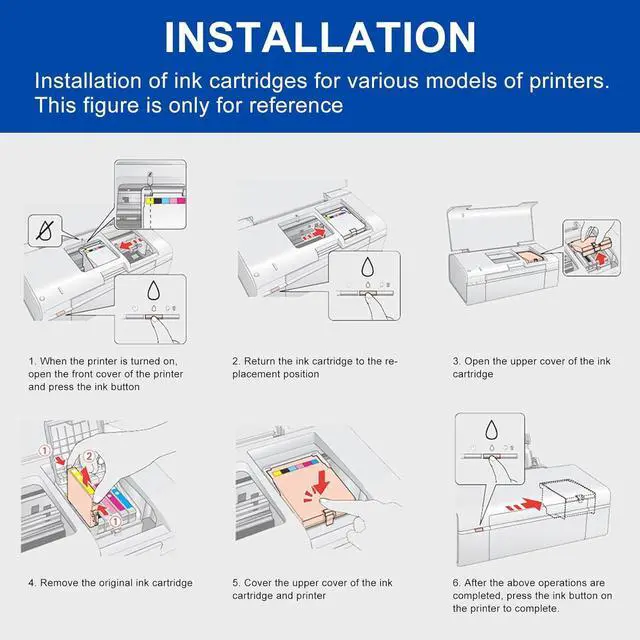 INSTALLATION

Installation of ink cartridges for various models of printers. This figure is only for reference

1. When the printer is turned on, open the front cover of the printer and press the ink button

2. Return the ink cartridge to the replacement position

3. Open the upper cover of the ink cartridge

①
②
①

4. Remove the original ink cartridge

5. Cover the upper cover of the ink cartridge and printer

6. After the above operations are completed, press the ink button on the printer to complete.