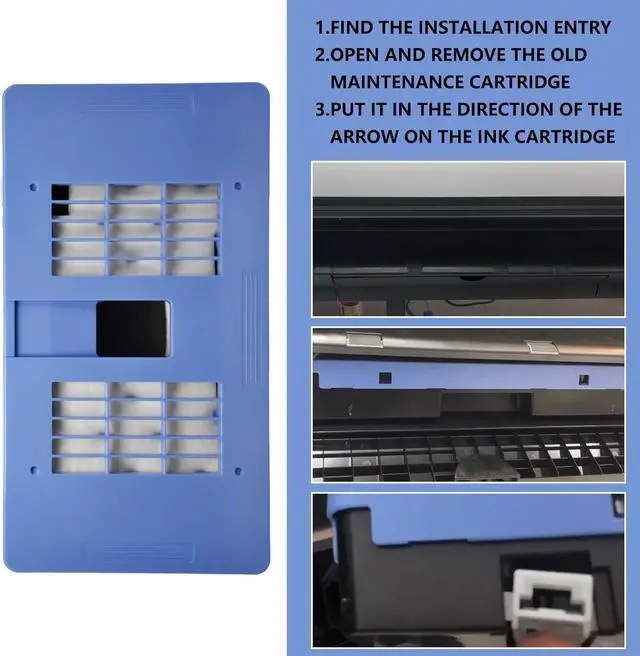 1.FIND THE INSTALLATION ENTRY
2.OPEN AND REMOVE THE OLD MAINTENANCE CARTRIDGE
3.PUT IT IN THE DIRECTION OF THE ARROW ON THE INK CARTRIDGE