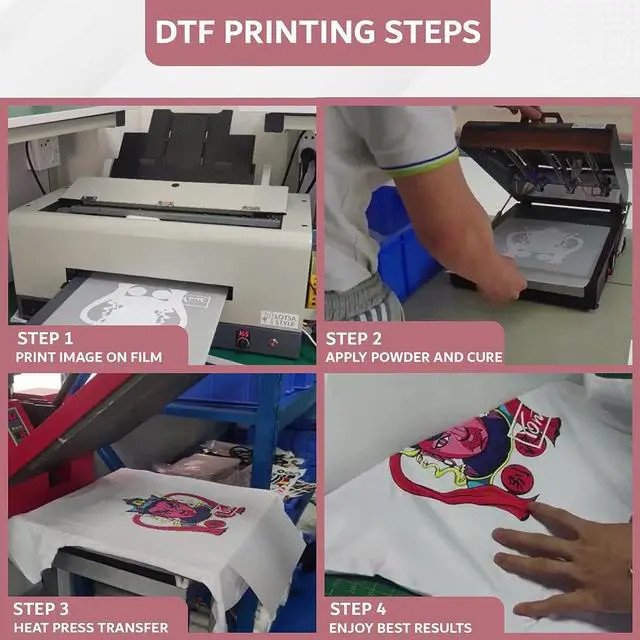 DTF PRINTING STEPS

LOTSA STYLE

STEP 1
PRINT IMAGE ON FILM

STEP 2
APPLY POWDER AND CURE

STEP 3
HEAT PRESS TRANSFER

STEP 4
ENJOY BEST RESULTS