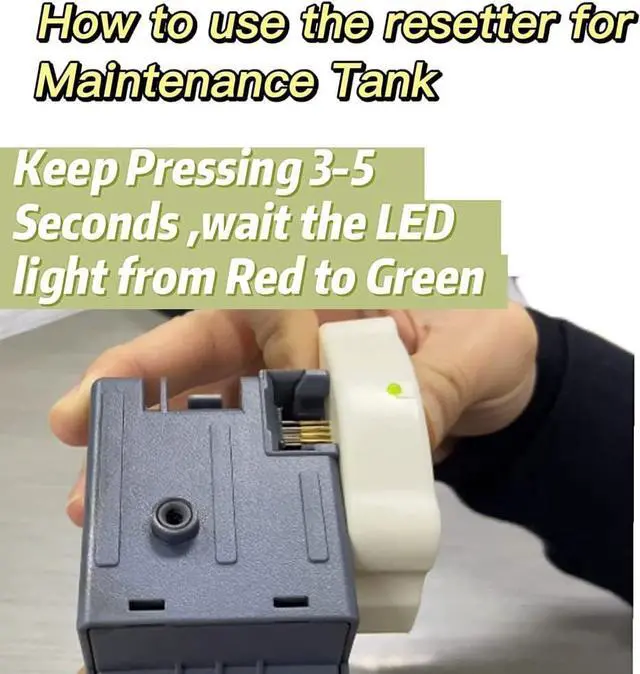 How to use the resetter for Maintenance Tank

Keep Pressing 3-5 Seconds ,wait the LED light from Red to Green