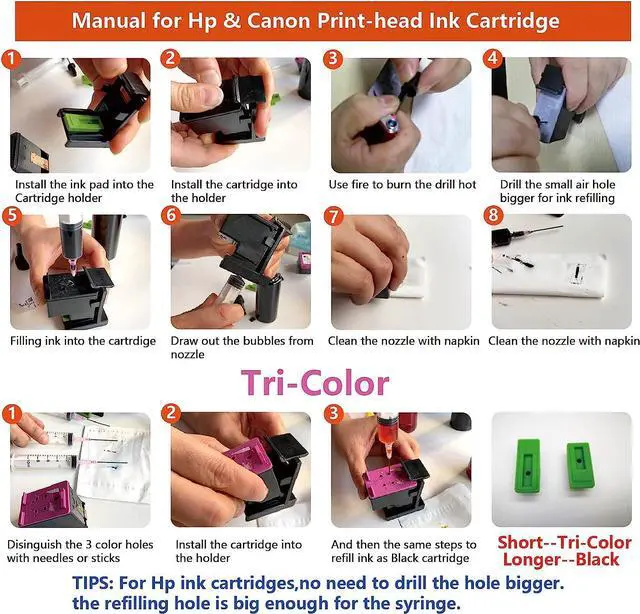 Manual for Hp & Canon Print-head Ink Cartridge

1
Install the ink pad into the Cartridge holder

2
Install the cartridge into the holder

3
Use fire to burn the drill hot

4
Drill the small air hole bigger for ink refilling

5
Filling ink into the cartrdige

6
Draw out the bubbles from nozzle

7
Clean the nozzle with napkin

8
Clean the nozzle with napkin

Tri-Color

1
Disinguish the 3 color holes with needles or sticks

2
Install the cartridge into the holder

3
And then the same steps to refill ink as Black cartridge

Short--Tri-Color
Longer--Black

TIPS: For Hp ink cartridges,no need to drill the hole bigger. the refilling hole is big enough for the syringe.