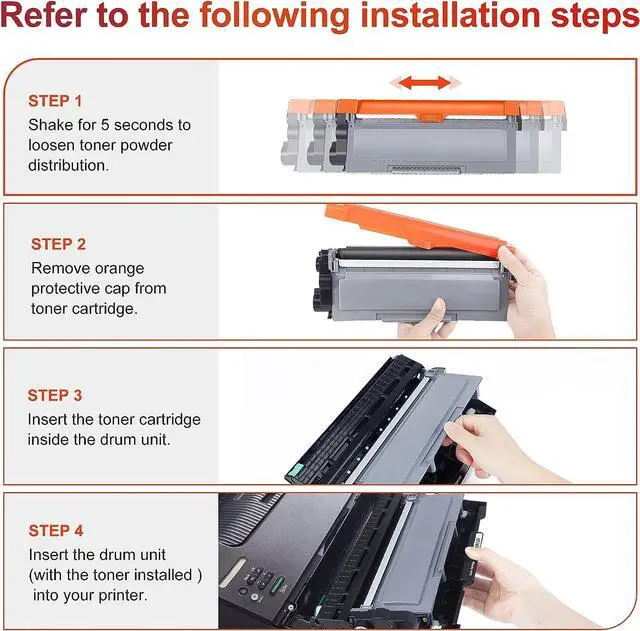 Refer to the following installation steps

STEP 1
Shake for 5 seconds to loosen toner powder distribution.

STEP 2
Remove orange protective cap from toner cartridge.

STEP 3
Insert the toner cartridge inside the drum unit.

STEP 4
Insert the drum unit (with the toner installed ) into your printer.