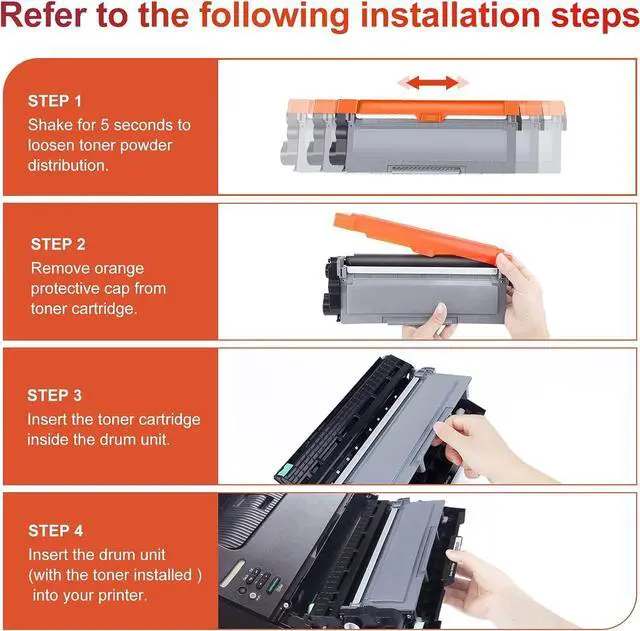 Refer to the following installation steps

STEP 1
Shake for 5 seconds to loosen toner powder distribution.

STEP 2
Remove orange protective cap from toner cartridge.

STEP 3
Insert the toner cartridge inside the drum unit.

STEP 4
Insert the drum unit (with the toner installed ) into your printer.