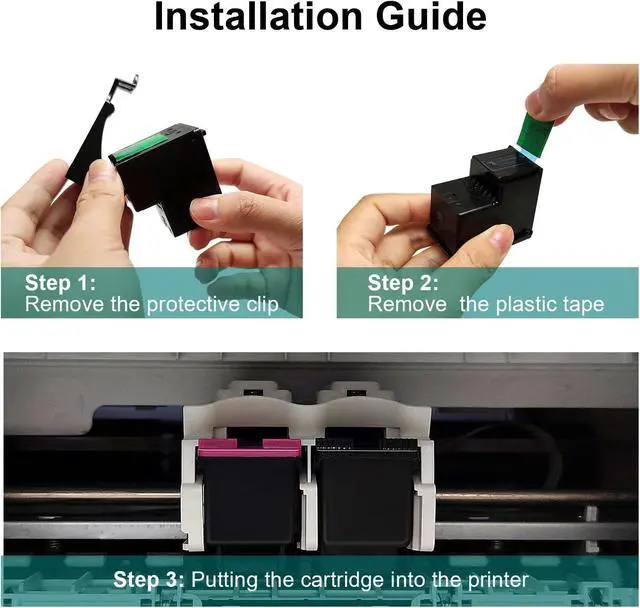 Installation Guide

Step 1:
Remove the protective clip

Step 2:
Remove the plastic tape

Step 3: Putting the cartridge into the printer