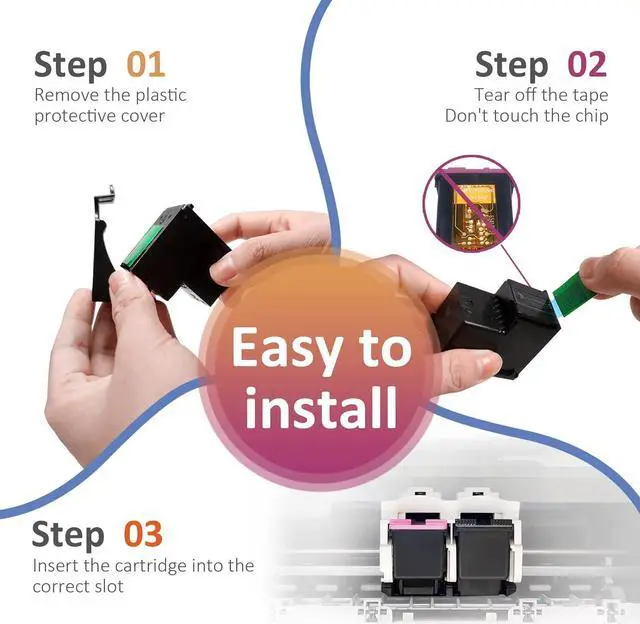 Step 01
Remove the plastic protective cover

Step 02
Tear off the tape
Don't touch the chip

Easy to install

Step 03
Insert the cartridge into the correct slot