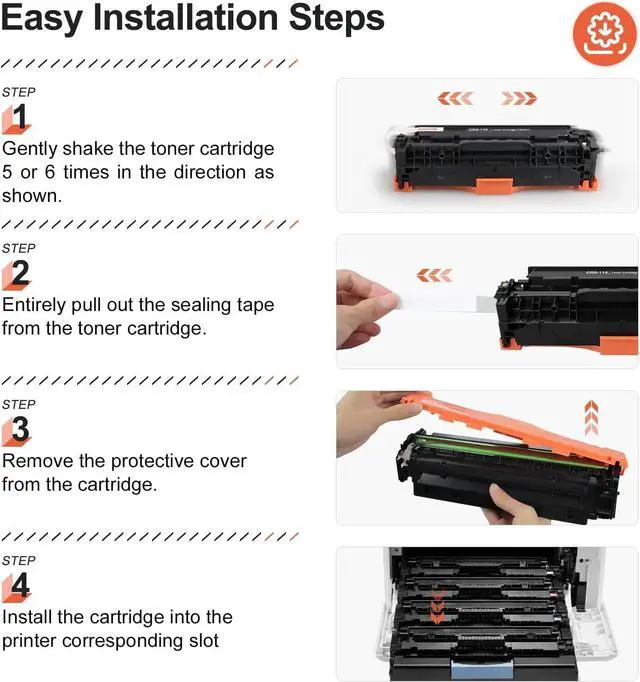 Easy Installation Steps

STEP
1
Gently shake the toner cartridge 5 or 6 times in the direction as shown.

STEP
2
Entirely pull out the sealing tape from the toner cartridge.

STEP
3
Remove the protective cover from the cartridge.

STEP
4
Install the cartridge into the printer corresponding slot