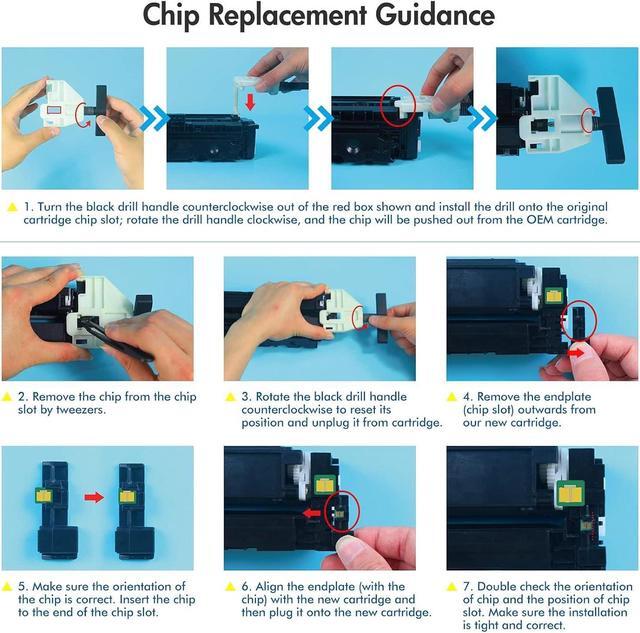 Chip Replacement Guidance

1. Turn the black drill handle counterclockwise out of the red box shown and install the drill onto the original cartridge chip slot; rotate the drill handle clockwise, and the chip will be pushed out from the OEM cartridge.

2. Remove the chip from the chip slot by tweezers.

3. Rotate the black drill handle counterclockwise to reset its position and unplug it from cartridge.

4. Remove the endplate (chip slot) outwards from our new cartridge.

5. Make sure the orientation of the chip is correct. Insert the chip to the end of the chip slot.

6. Align the endplate (with the chip) with the new cartridge and then plug it onto the new cartridge.

7. Double check the orientation of chip and the position of chip slot. Make sure the installation is tight and correct.