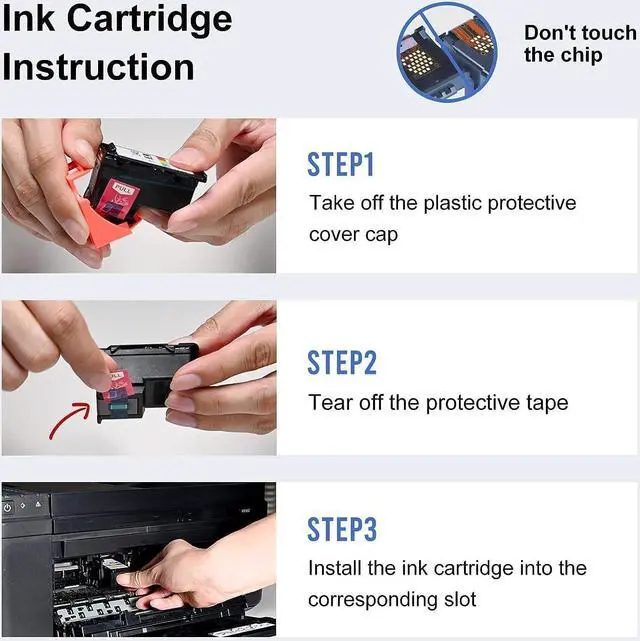 Ink Cartridge Instruction

Don't touch the chip

PULL

STEP1
Take off the plastic protective cover cap

PULL

STEP2
Tear off the protective tape

STEP3
Install the ink cartridge into the corresponding slot