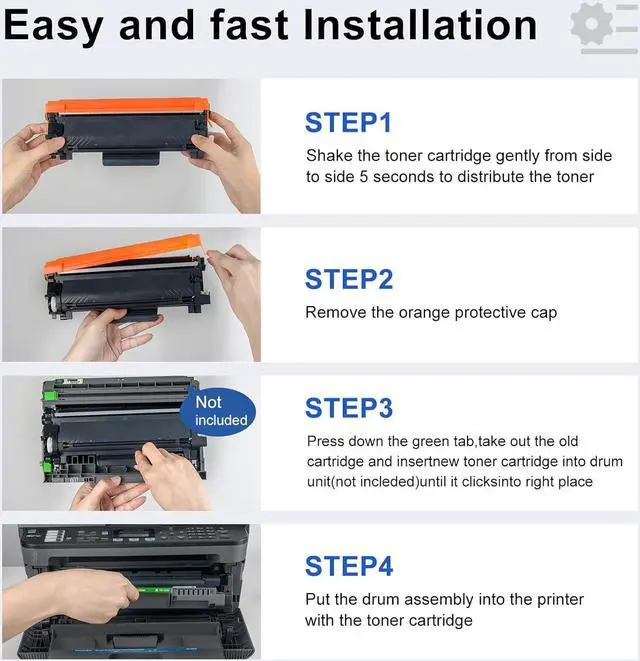 Easy and fast Installation

STEP1

Shake the toner cartridge gently from side to side 5 seconds to distribute the toner

STEP2

Remove the orange protective cap

Not included

STEP3

Press down the green tab,take out the old cartridge and insertnew toner cartridge into drum unit(not incleded)until it clicksinto right place

STEP4

Put the drum assembly into the printer with the toner cartridge