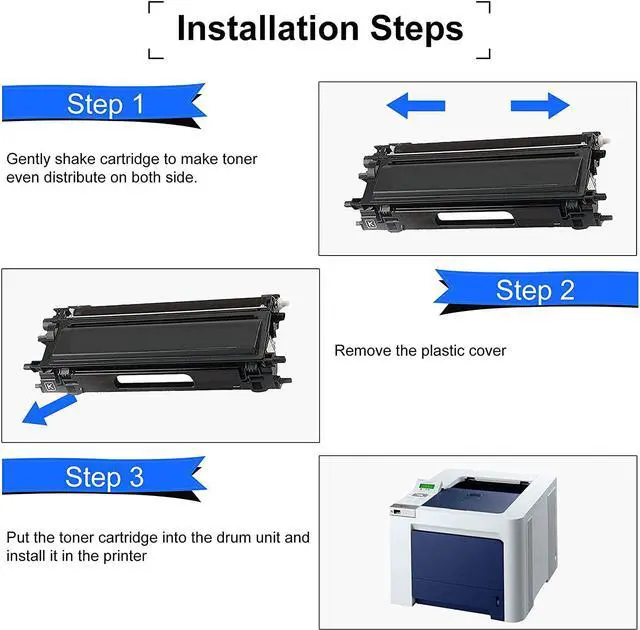 Installation Steps

Step 1

Gently shake cartridge to make toner even distribute on both side.

K

Step 2

Remove the plastic cover

K

Step 3

Put the toner cartridge into the drum unit and install it in the printer