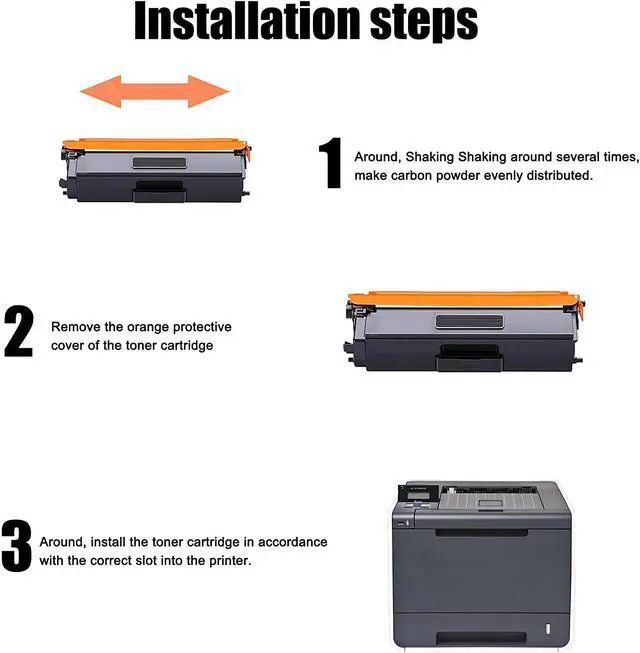 Installation steps

1 Around, Shaking Shaking around several times, make carbon powder evenly distributed.

2 Remove the orange protective cover of the toner cartridge

3 Around, install the toner cartridge in accordance with the correct slot into the printer.