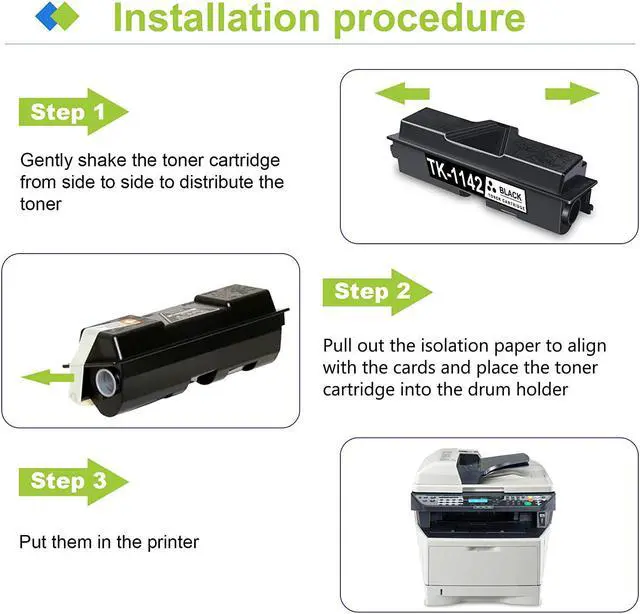 Installation procedure

Step 1

Gently shake the toner cartridge from side to side to distribute the toner

TK-1142 BLACK TONER CARTRIDGE

Step 2

Pull out the isolation paper to align with the cards and place the toner cartridge into the drum holder

Step 3

Put them in the printer