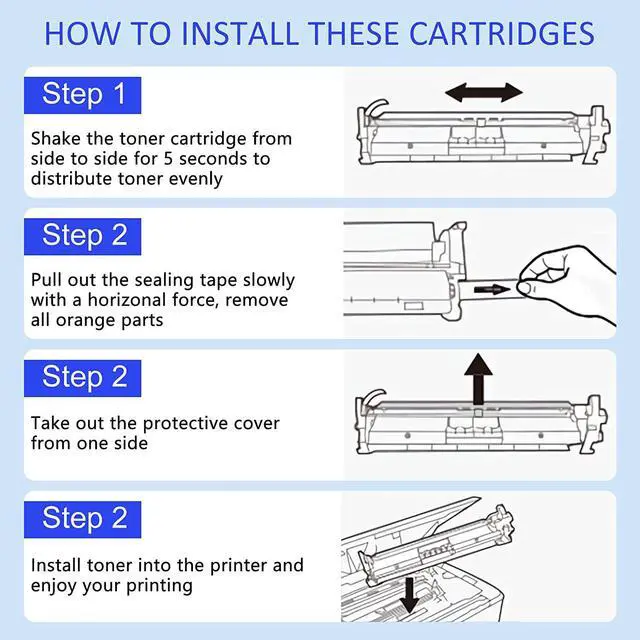 HOW TO INSTALL THESE CARTRIDGES

Step 1

Shake the toner cartridge from side to side for 5 seconds to distribute toner evenly

Step 2

Pull out the sealing tape slowly with a horizonal force, remove all orange parts

Step 2

Take out the protective cover from one side

Step 2

Install toner into the printer and enjoy your printing