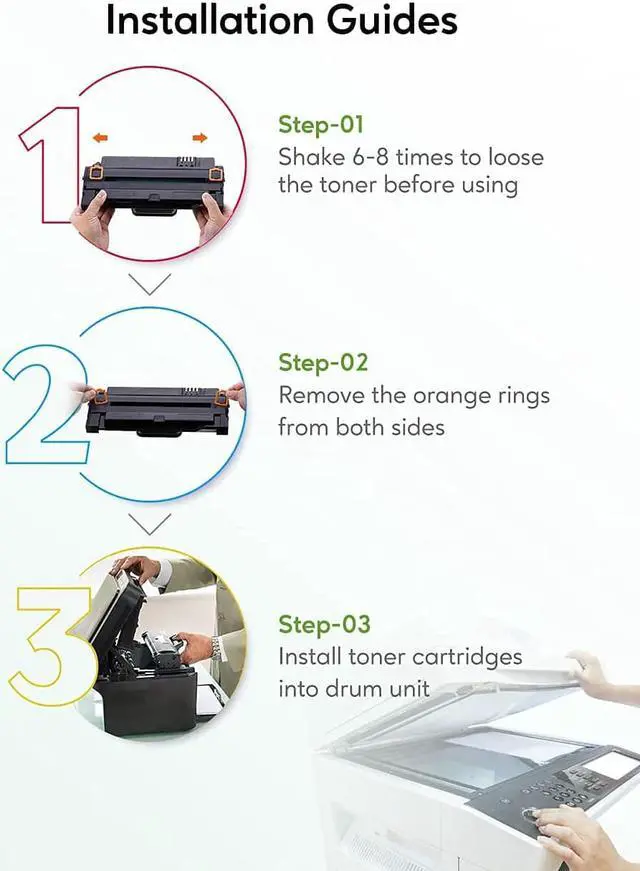 Installation Guides

1

Step-01
Shake 6-8 times to loose the toner before using

2

Step-02
Remove the orange rings from both sides

3

Step-03
Install toner cartridges into drum unit