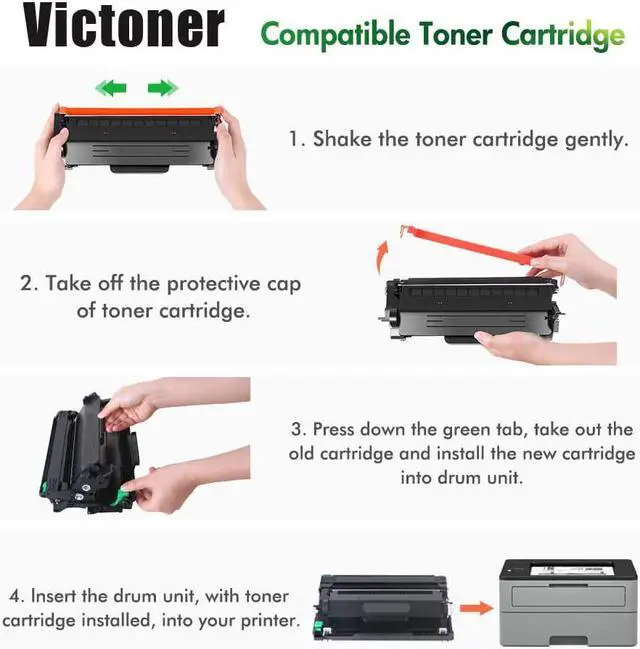 Victoner Compatible Toner Cartridge

1. Shake the toner cartridge gently.

2. Take off the protective cap of toner cartridge.

3. Press down the green tab, take out the old cartridge and install the new cartridge into drum unit.

4. Insert the drum unit, with toner cartridge installed, into your printer.