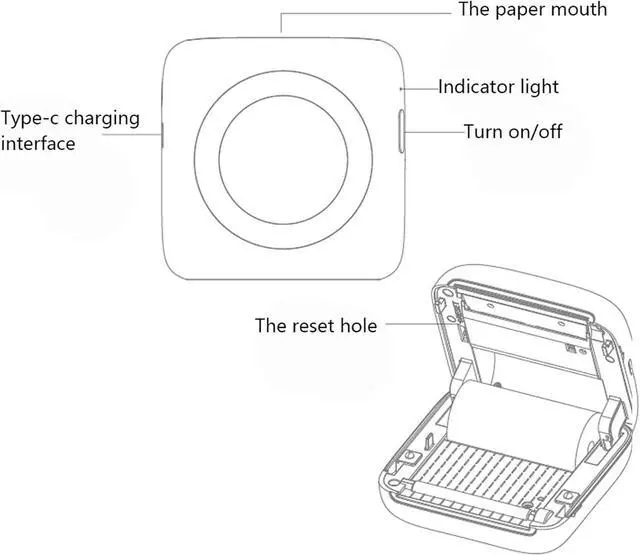 The paper mouth

Indicator light

Type-c charging interface

Turn on/off

The reset hole